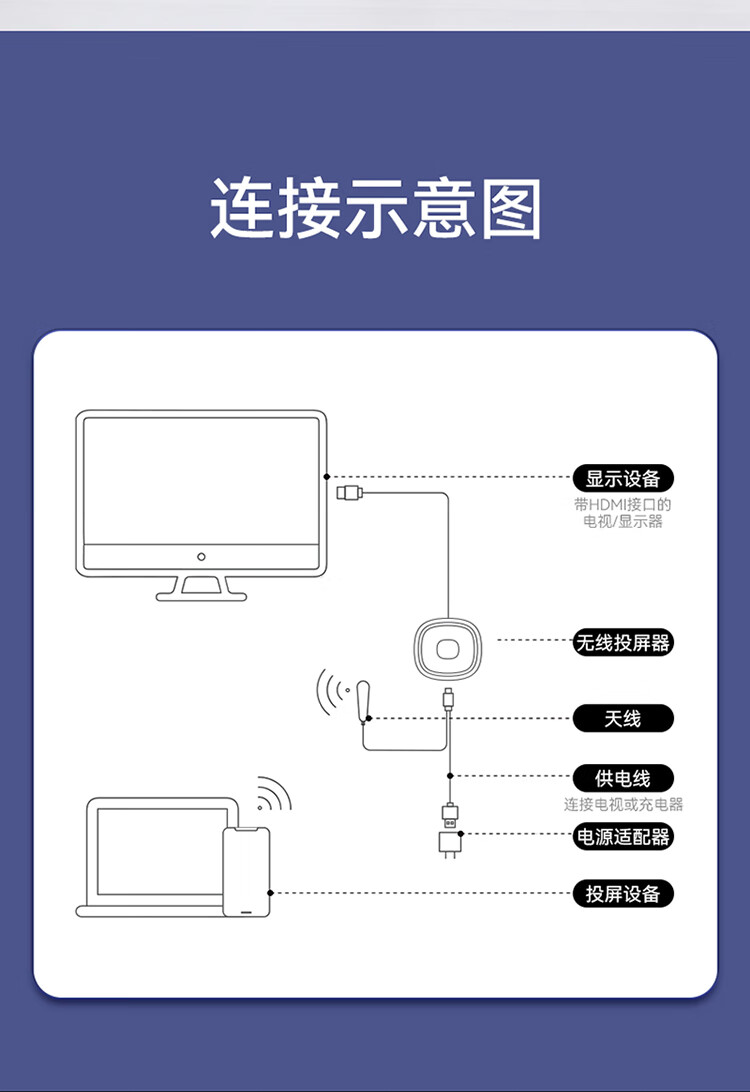 连接示意图

显示设备
带HDMI接口的电视/显示器

无线投屏器

天线

供电线
连接电视或充电器

电源适配器

投屏设备