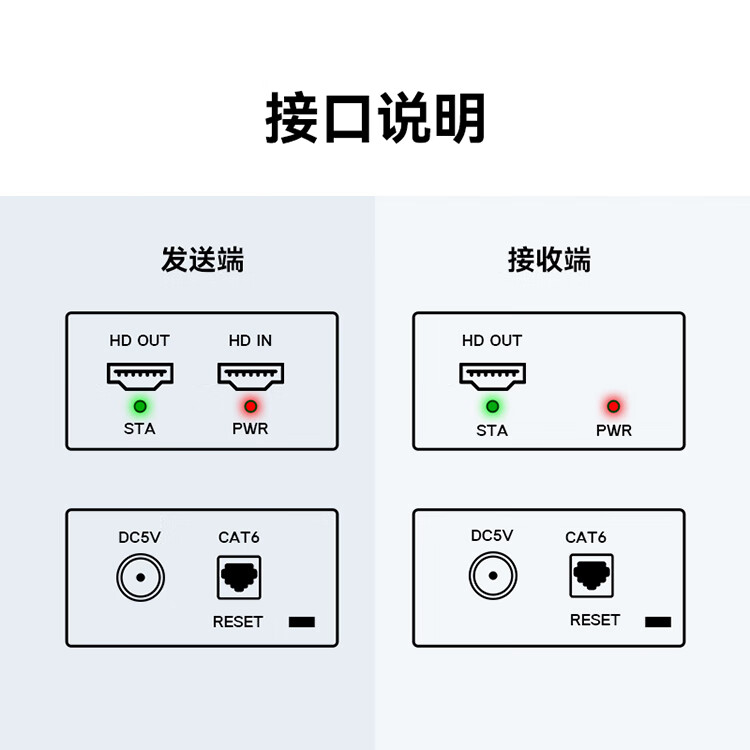 接口说明

发送端

HD OUT HD IN

STA PWR

DC5V CAT6

RESET

接收端

HD OUT

STA PWR

DC5V CAT6

RESET