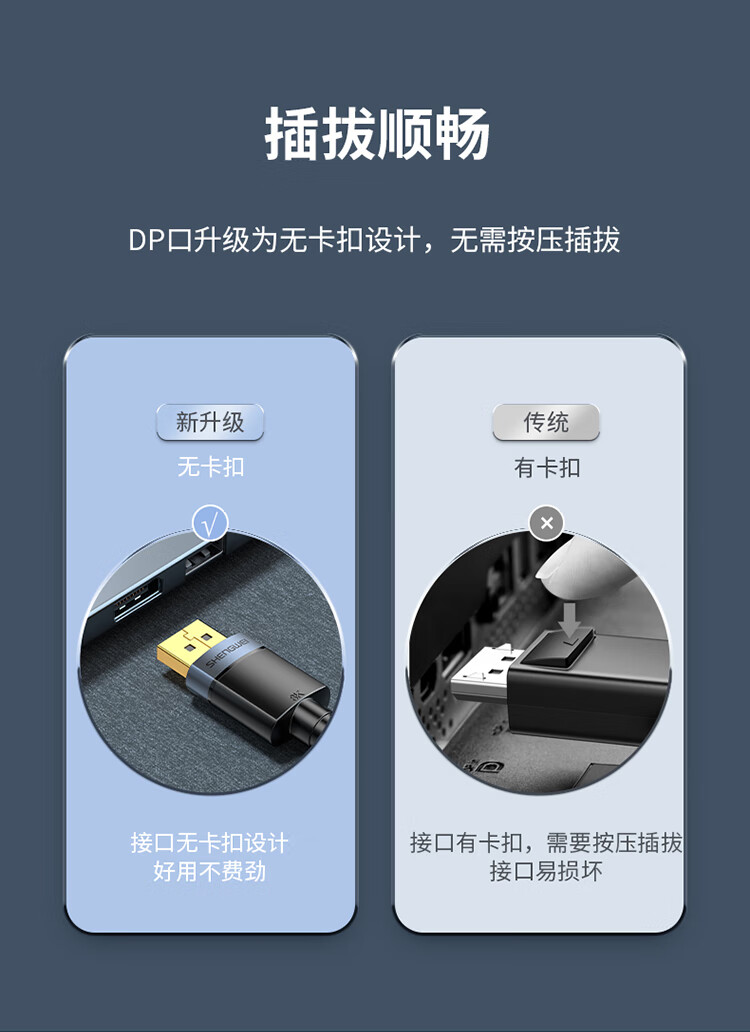 插拔顺畅

DP口升级为无卡扣设计，无需按压插拔

新升级

无卡扣

√

SHENGWEI

4K

接口无卡扣设计
好用不费劲

传统

有卡扣

×

接口有卡扣，需要按压插拔
接口易损坏