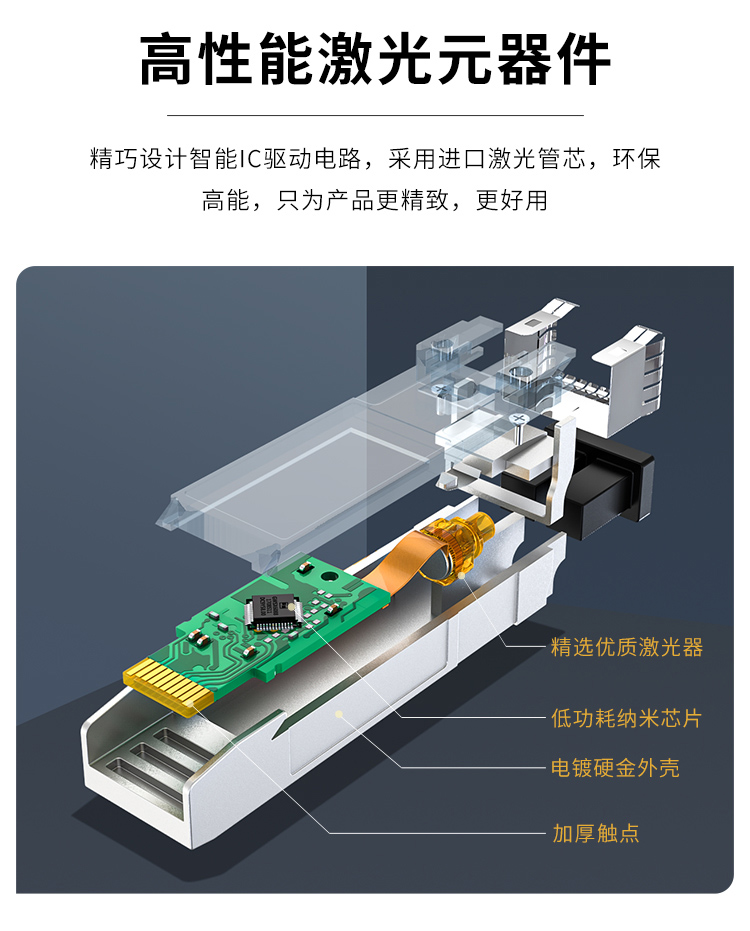 高性能激光元器件

精巧设计智能IC驱动电路，采用进口激光管芯，环保高能，只为产品更精致，更好用

精选优质激光器

低功耗纳米芯片

电镀硬金外壳

加厚触点