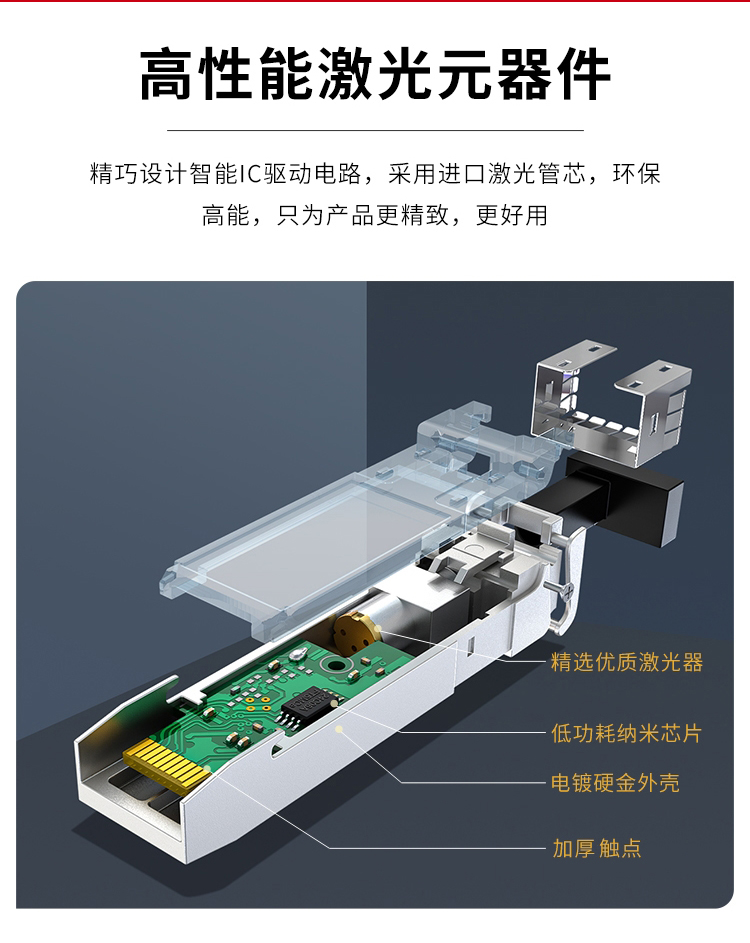 高性能激光元器件

精巧设计智能IC驱动电路，采用进口激光管芯，环保高能，只为产品更精致，更好用

精选优质激光器

低功耗纳米芯片

电镀硬金外壳

加厚触点