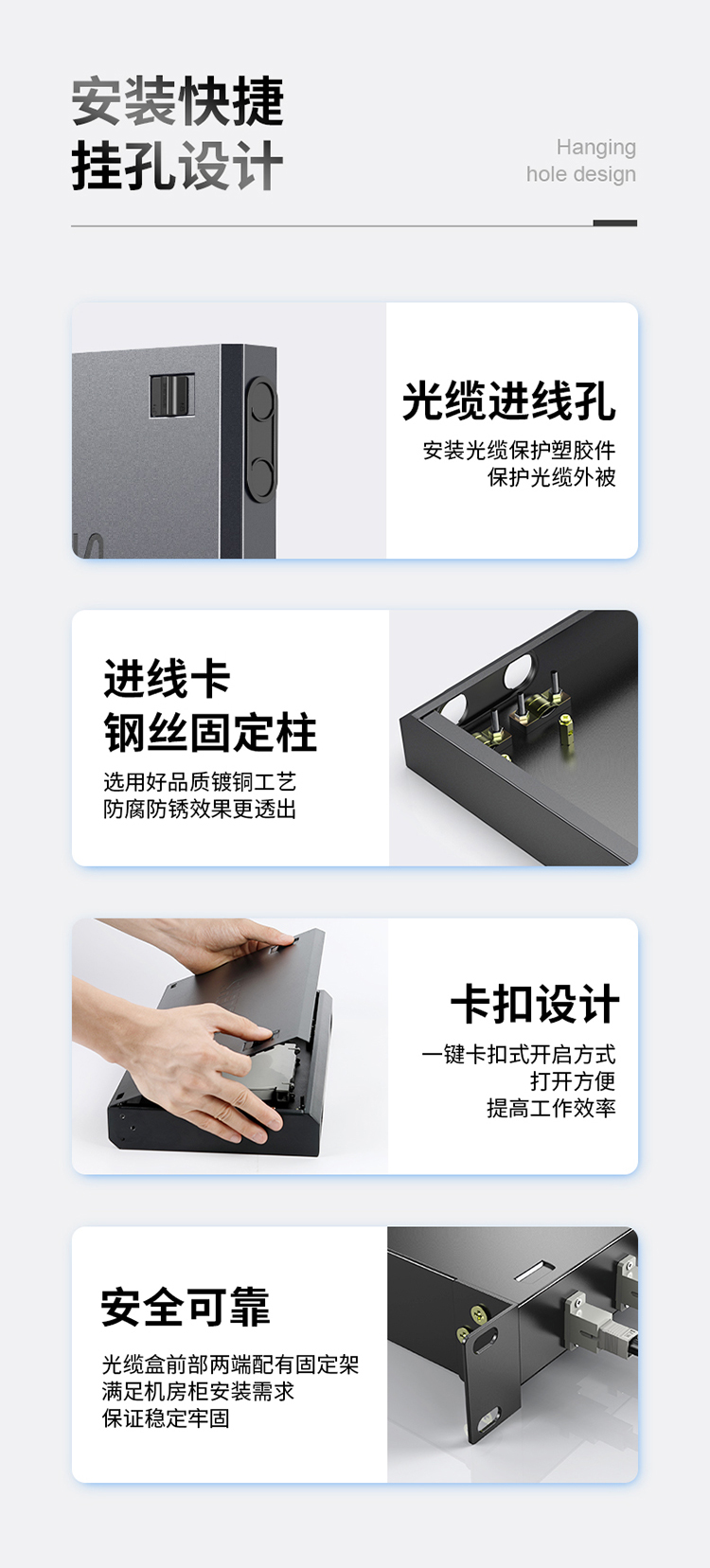 安装快捷
挂孔设计

Hanging
hole design

光缆进线孔
安装光缆保护塑胶件
保护光缆外被

进线卡
钢丝固定柱
选用好品质镀铜工艺
防腐防锈效果更透出

卡扣设计
一键卡扣式开启方式
打开方便
提高工作效率

安全可靠
光缆盒前部两端配有固定架
满足机房柜安装需求
保证稳定牢固