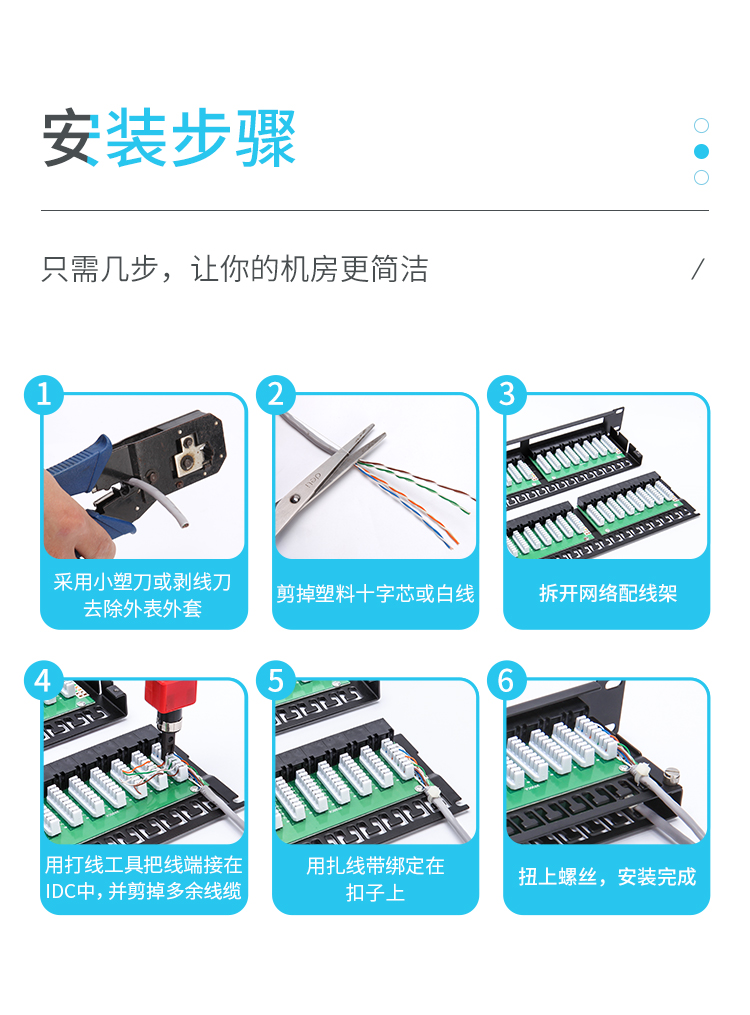 安装步骤

只需几步，让你的机房更简洁 /

1
采用小塑刀或剥线刀去除外表外套

2
剪掉塑料十字芯或白线

3
拆开网络配线架

4
用打线工具把线端接在IDC中，并剪掉多余线缆

5
用扎线带绑定在扣子上

6
扭上螺丝，安装完成