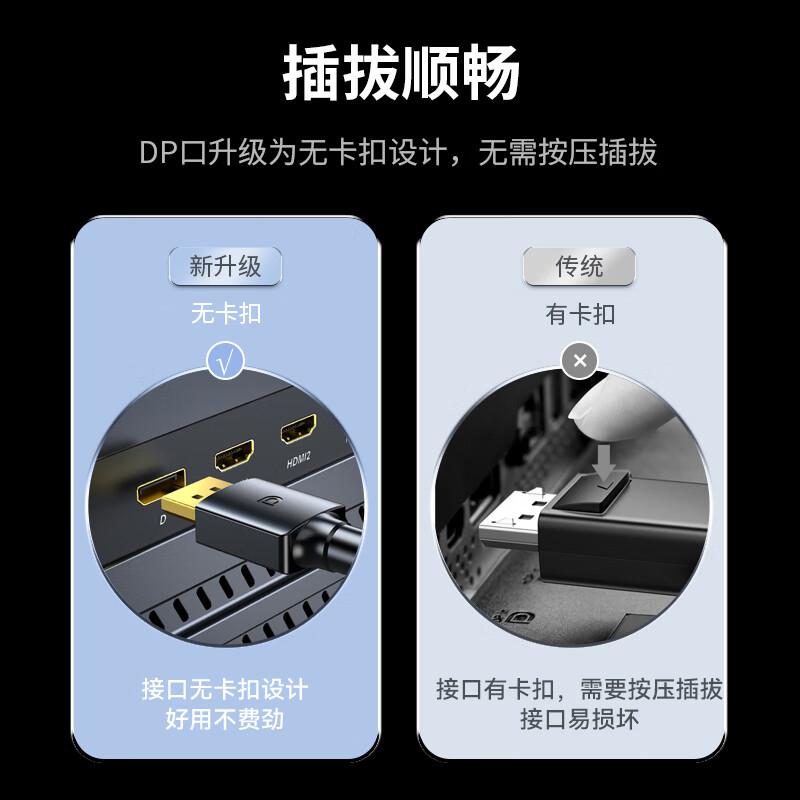 插拔顺畅

DP口升级为无卡扣设计，无需按压插拔

新升级

无卡扣

√

HDMI2

D

接口无卡扣设计
好用不费劲

传统

有卡扣

×

接口有卡扣，需要按压插拔
接口易损坏