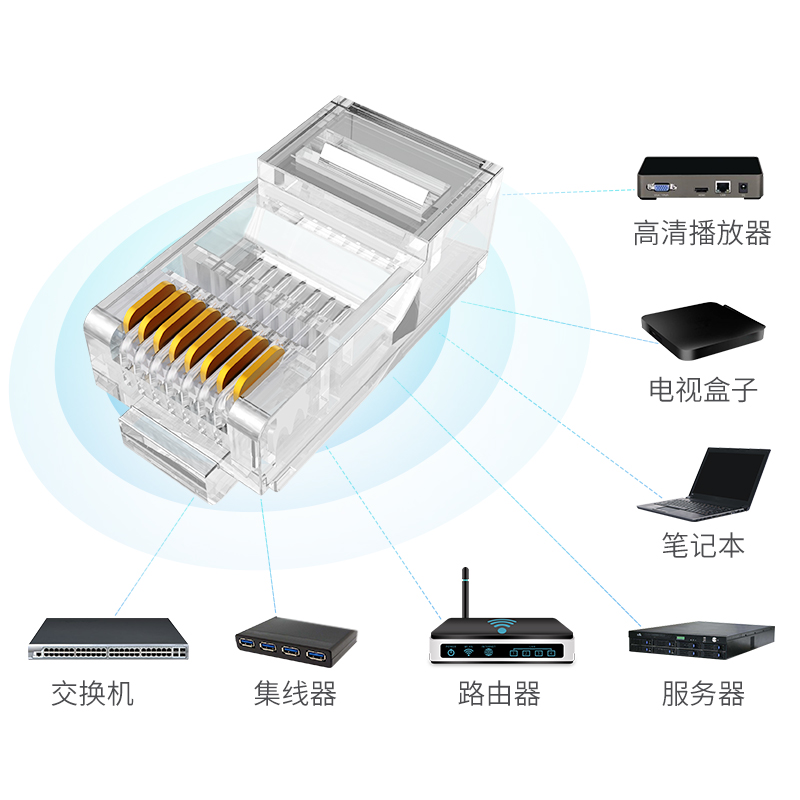 高清播放器

电视盒子

笔记本

交换机

集线器

路由器

服务器